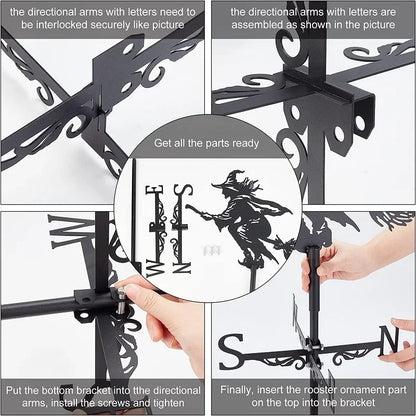 the directional arms with letters need to be interlocked securely like picture

the directional arms with letters are assembled as shown in the picture

Get all the parts ready

E
W
S
N

W

S
N

Put the bottom bracket into tthe directional arms, install the screws and tighten

Finally, insert the rooster ornament part on the top into the bracket